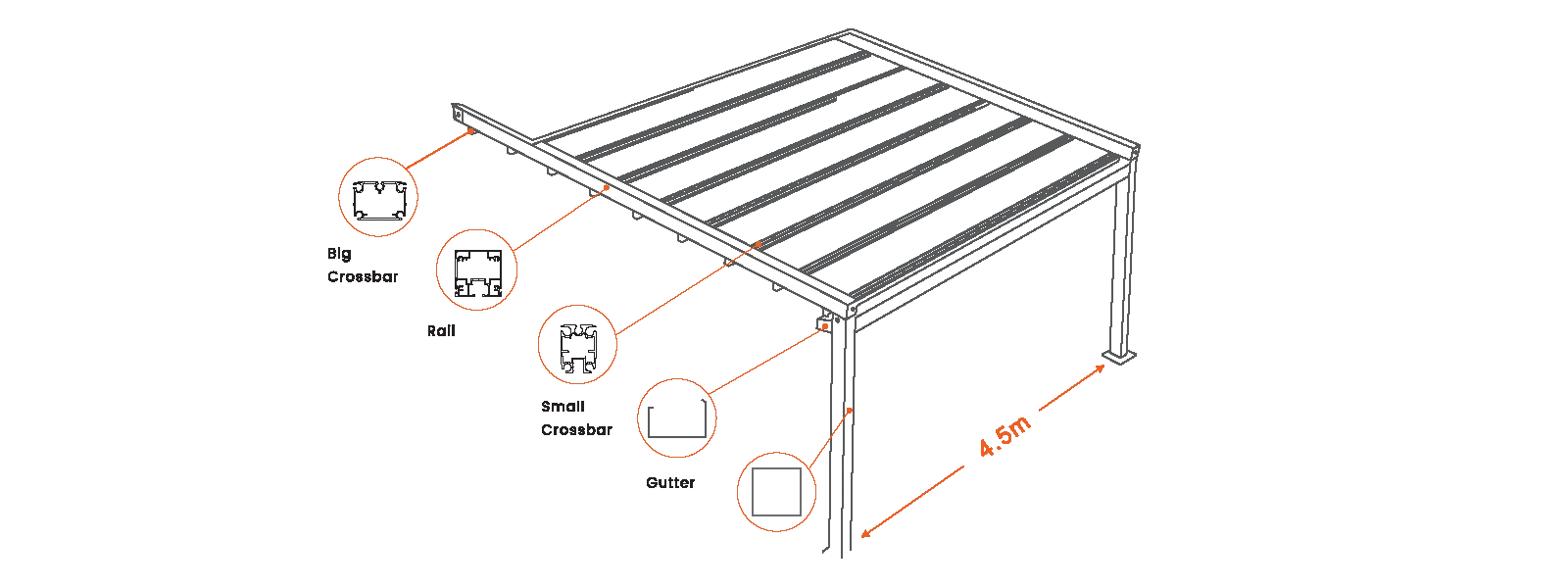 Big Crossbar

Rail

Small Crossbar

Gutter

4.5m